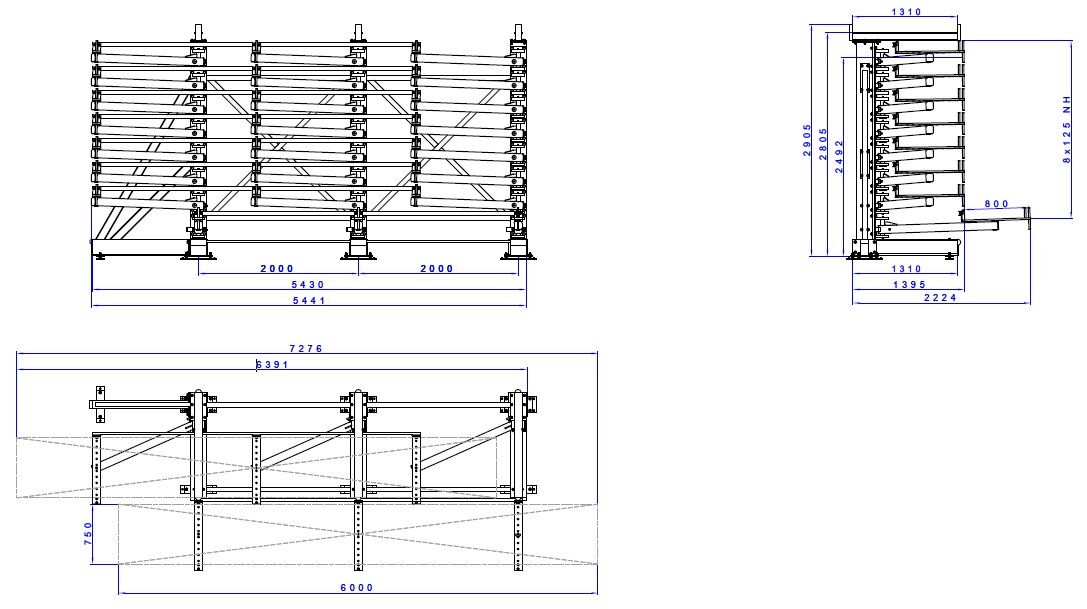 2000
2000
5430
5441

1310
2905
2805
2492
8x125 NH
800
1310
1395
2224

7276
6391
750
6000