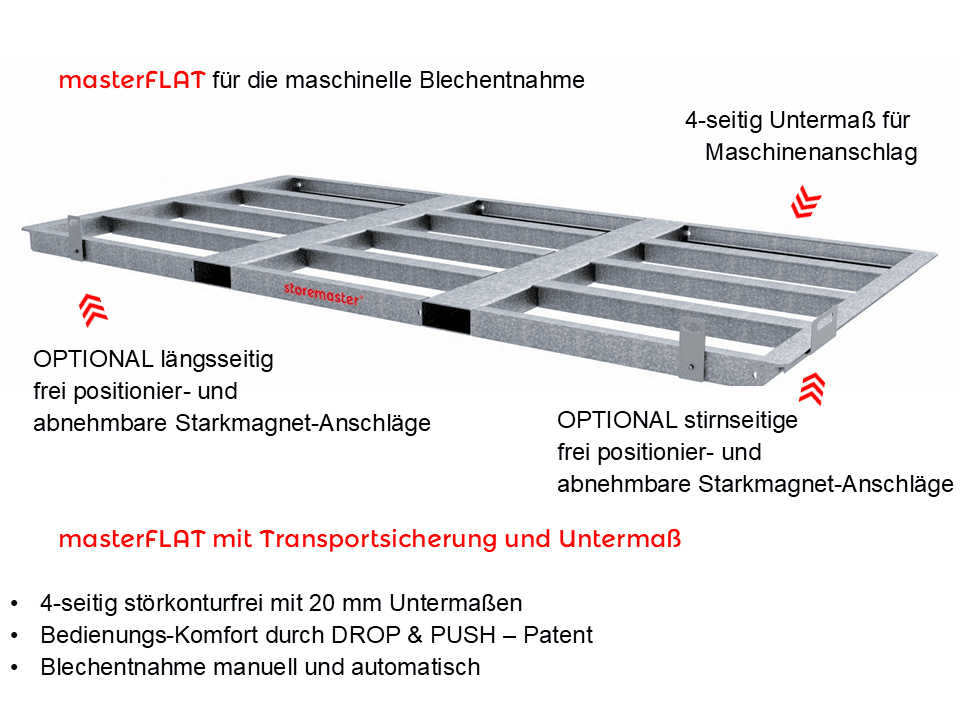 masterFLAT für die maschinelle Blechentnahme

4-seitig Untermaß für Maschinenanschlag

storemaster®

OPTIONAL längsseitig frei positionier- und abnehmbare Starkmagnet-Anschläge

OPTIONAL stirnseitige frei positionier- und abnehmbare Starkmagnet-Anschläge

masterFLAT mit Transportsicherung und Untermaß

• 4-seitig störkonturfrei mit 20 mm Untermaßen
• Bedienungs-Komfort durch DROP & PUSH – Patent
• Blechentnahme manuell und automatisch