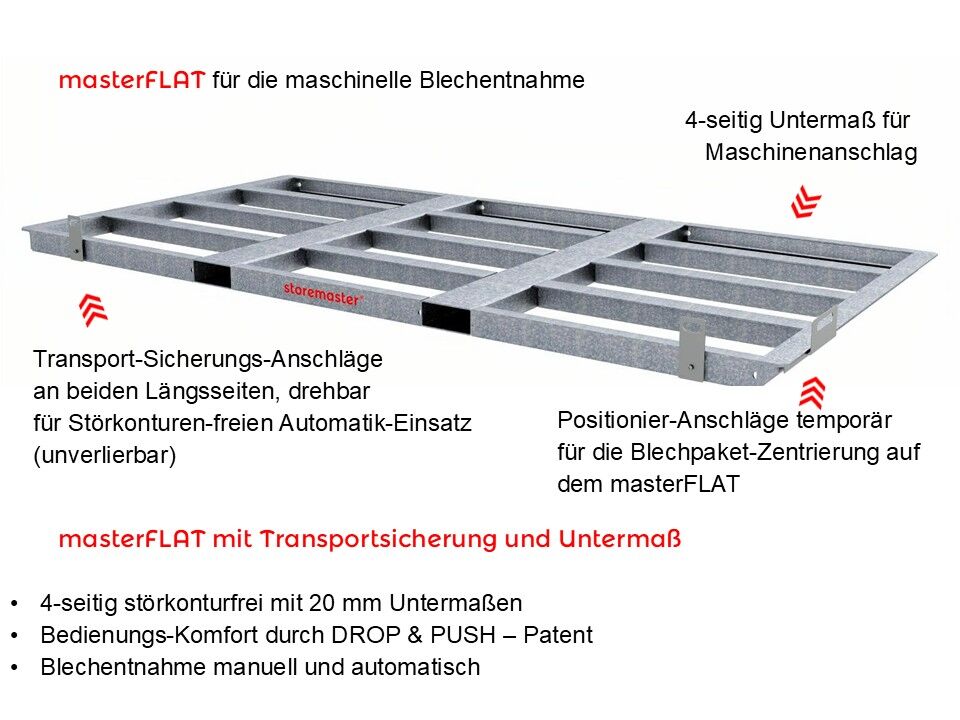 masterFLAT für die maschinelle Blechentnahme

4-seitig Untermaß für Maschinenanschlag

storemaster

Transport-Sicherungs-Anschläge an beiden Längsseiten, drehbar für Störkonturen-freien Automatik-Einsatz (unverlierbar)

Positionier-Anschläge temporär für die Blechpaket-Zentrierung auf dem masterFLAT

masterFLAT mit Transportsicherung und Untermaß

• 4-seitig störkonturfrei mit 20 mm Untermaßen
• Bedienungs-Komfort durch DROP & PUSH – Patent
• Blechentnahme manuell und automatisch